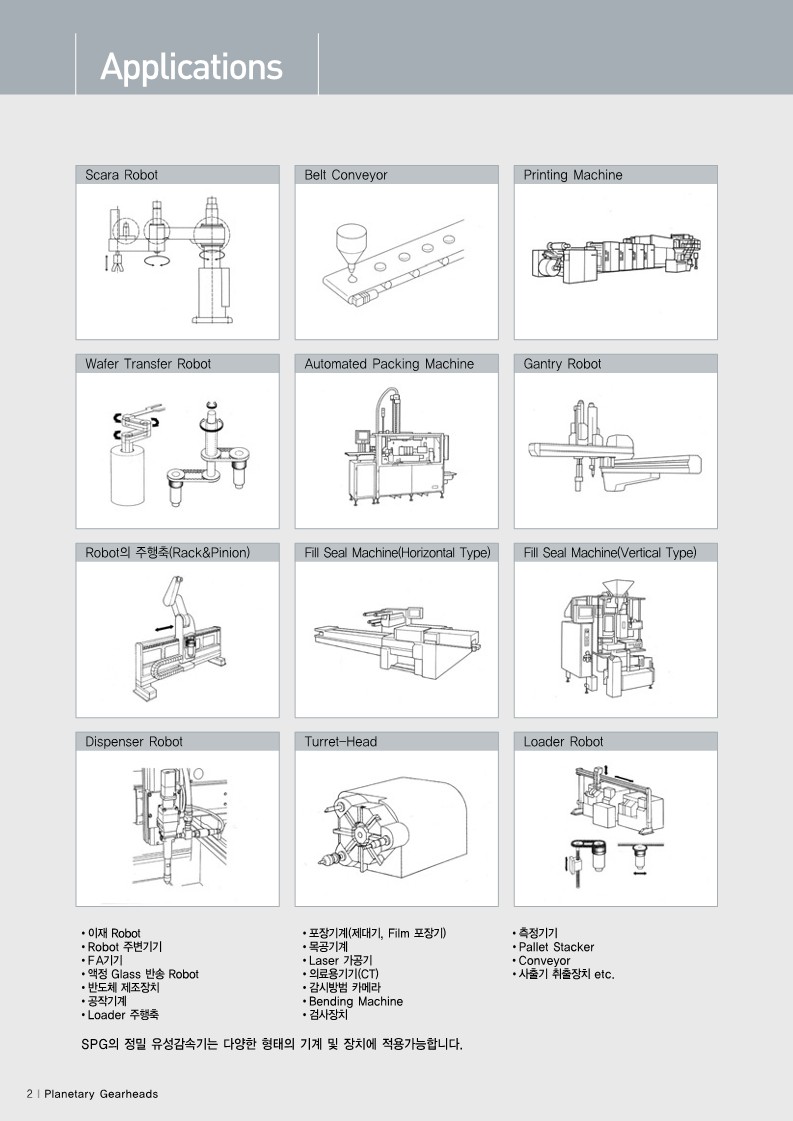 Applications

Scara Robot

Belt Conveyor

Printing Machine

Wafer Transfer Robot

Automated Packing Machine

Gantry Robot

Robot의 주행축(Rack&Pinion)

Fill Seal Machine(Horizontal Type)

Fill Seal Machine(Vertical Type)

Dispenser Robot

Turret-Head

Loader Robot

• 이재 Robot
• Robot 주변기기
• FA기기
• 액정 Glass 반송 Robot
• 반도체 제조장치
• 공작기계
• Loader 주행축

• 포장기계(제대기, Film 포장기)
• 목공기계
• Laser 가공기
• 의료용기기(CT)
• 감시방범 카메라
• Bending Machine
• 검사장치

• 측정기기
• Pallet Stacker
• Conveyor
• 사출기 취출장치 etc.

SPG의 정밀 유성감속기는 다양한 형태의 기계 및 장치에 적용가능합니다.

2 | Planetary Gearheads